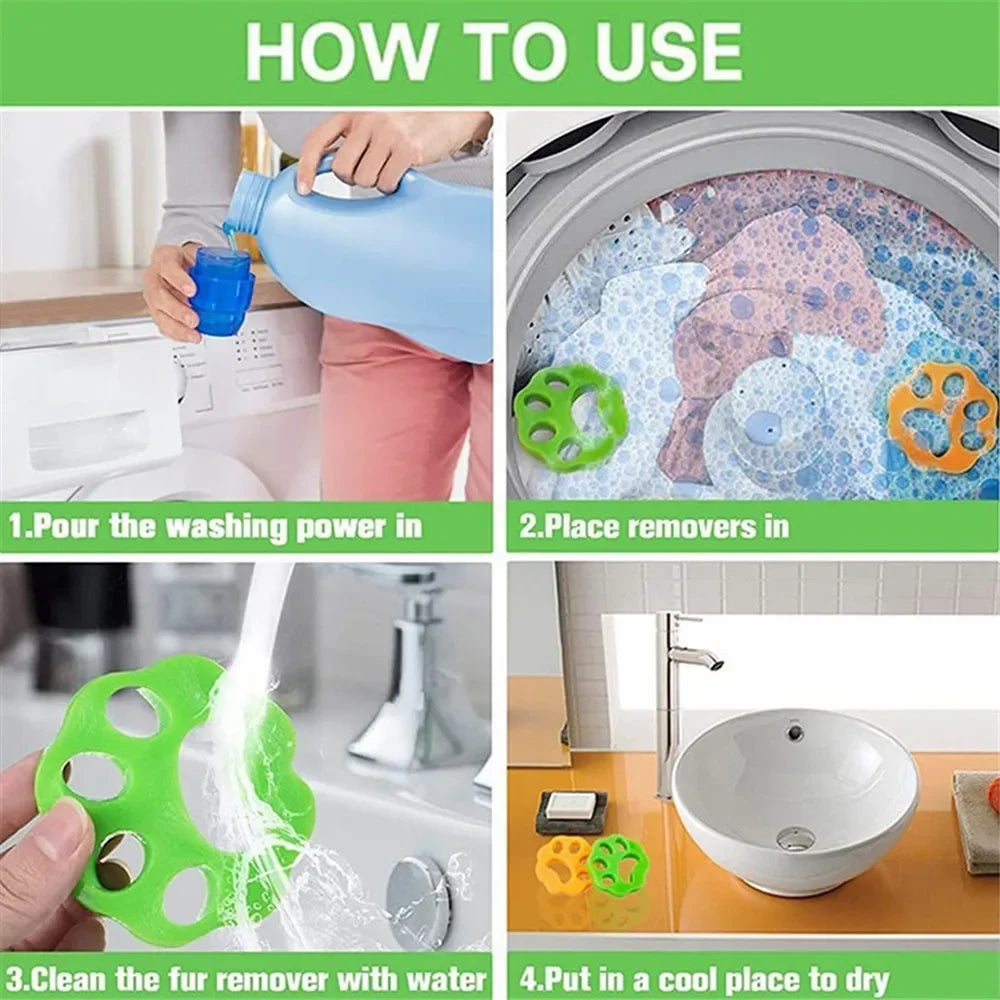 HOW TO USE

1.Pour the washing power in

2.Place removers in

3.Clean the fur remover with water

4.Put in a cool place to dry