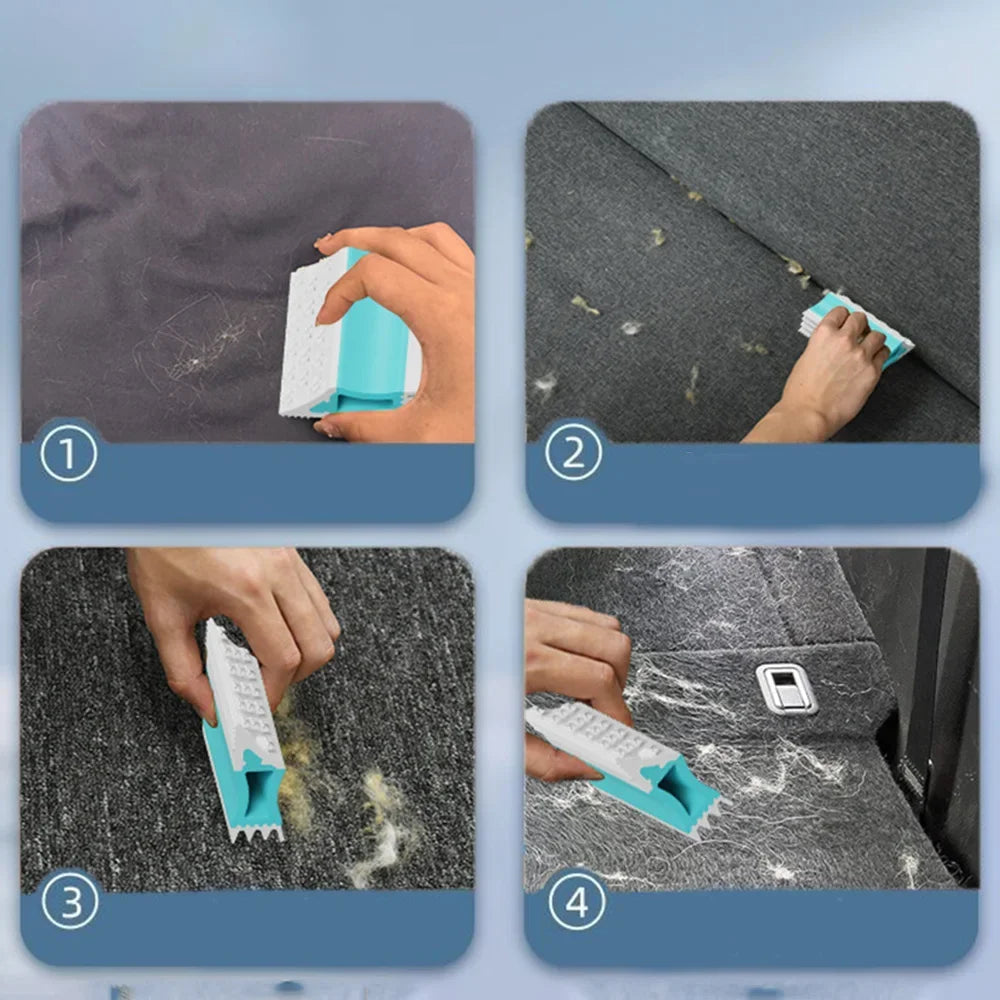 ①

②

③

④