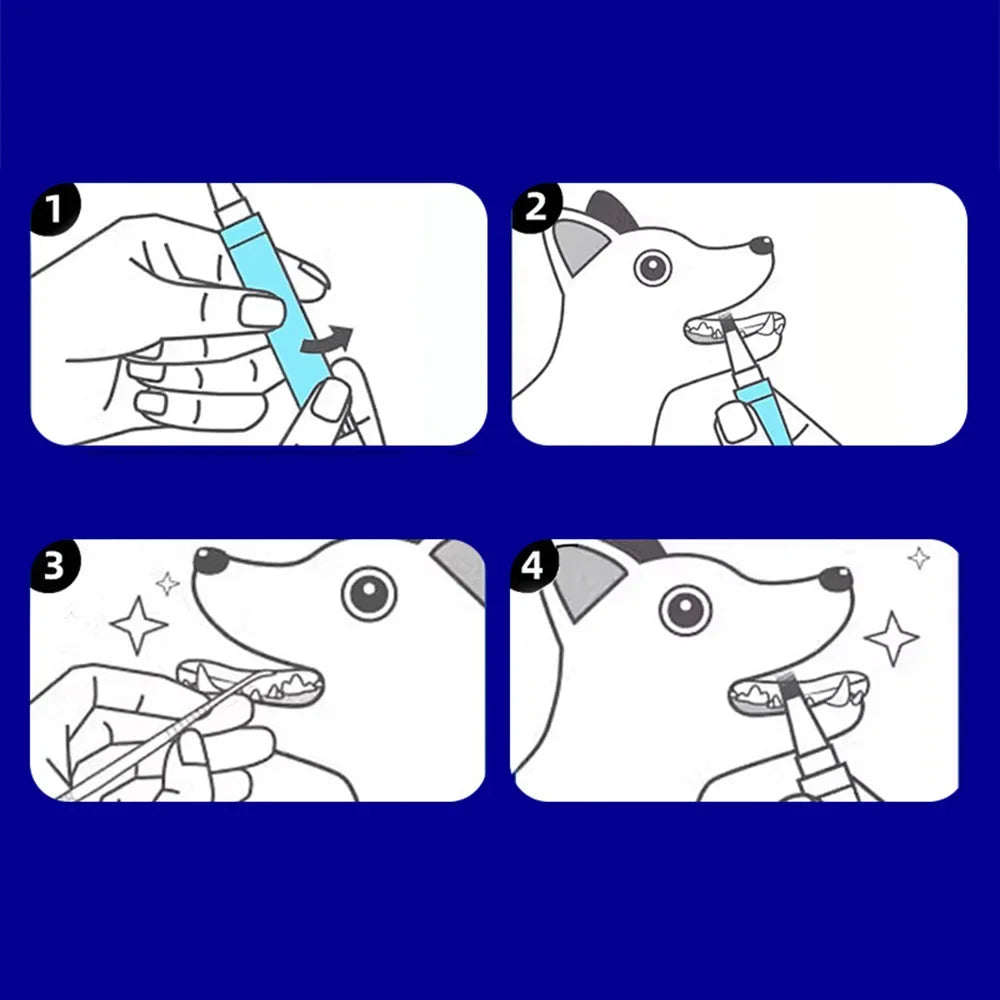 1

2

3

4